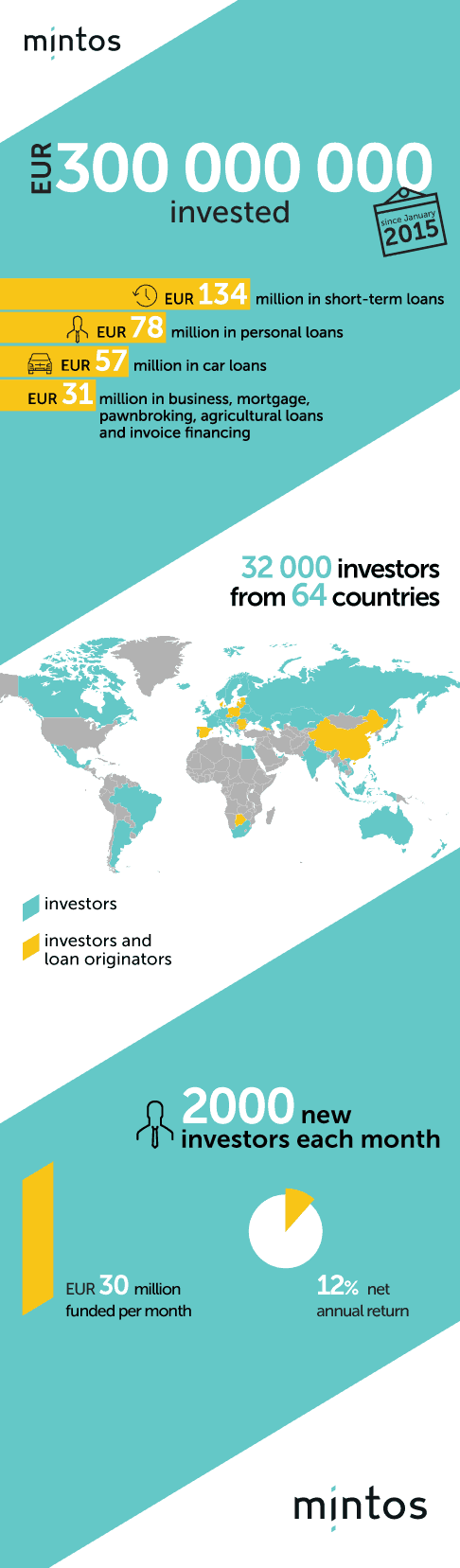 mintos

EUR 300 000 000
invested

since January 2015

EUR 134 million in short-term loans

EUR 78 million in personal loans

EUR 57 million in car loans

EUR 31 million in business, mortgage, pawnbroking, agricultural loans and invoice financing

32 000 investors from 64 countries

investors

investors and loan originators

2000 new investors each month

EUR 30 million funded per month

12% net annual return

mintos